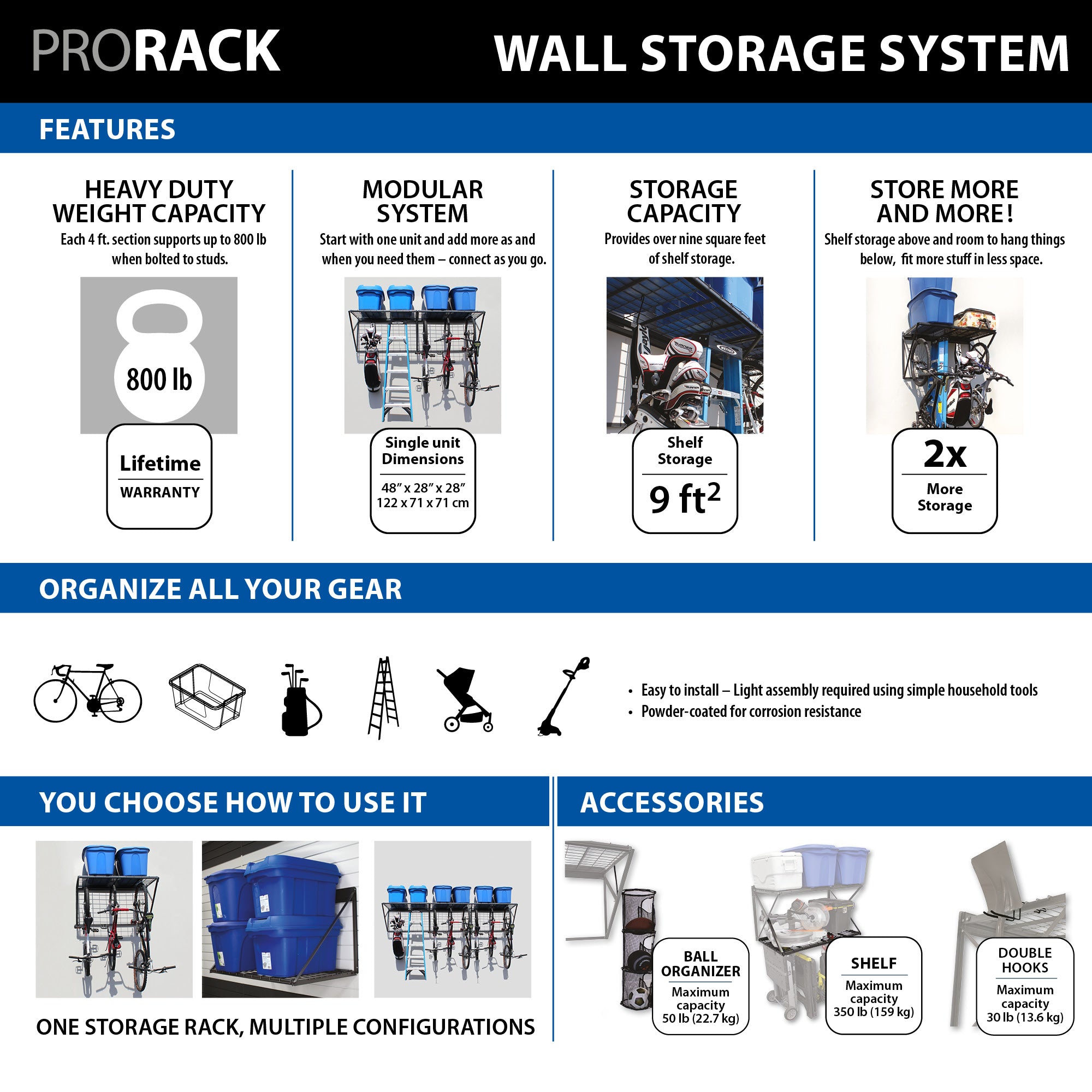 PRORACK

WALL STORAGE SYSTEM

FEATURES

HEAVY DUTY WEIGHT CAPACITY

Each 4 ft. section supports up to 800 lb when bolted to studs.

800 lb

Lifetime

WARRANTY

MODULAR SYSTEM

Start with one unit and add more as and when you need them – connect as you go.

Single unit Dimensions

48" x 28" x 28"
122 x 71 x 71 cm

STORAGE CAPACITY

Provides over nine square feet of shelf storage.

Shelf Storage

9 ft$^2$

STORE MORE AND MORE!

Shelf storage above and room to hang things below, fit more stuff in less space.

2x

More Storage

ORGANIZE ALL YOUR GEAR

• Easy to install – Light assembly required using simple household tools
• Powder-coated for corrosion resistance

YOU CHOOSE HOW TO USE IT

ONE STORAGE RACK, MULTIPLE CONFIGURATIONS

ACCESSORIES

BALL ORGANIZER

Maximum capacity
50 lb (22.7 kg)

SHELF

Maximum capacity
350 lb (159 kg)

DOUBLE HOOKS

Maximum capacity
30 lb (13.6 kg)